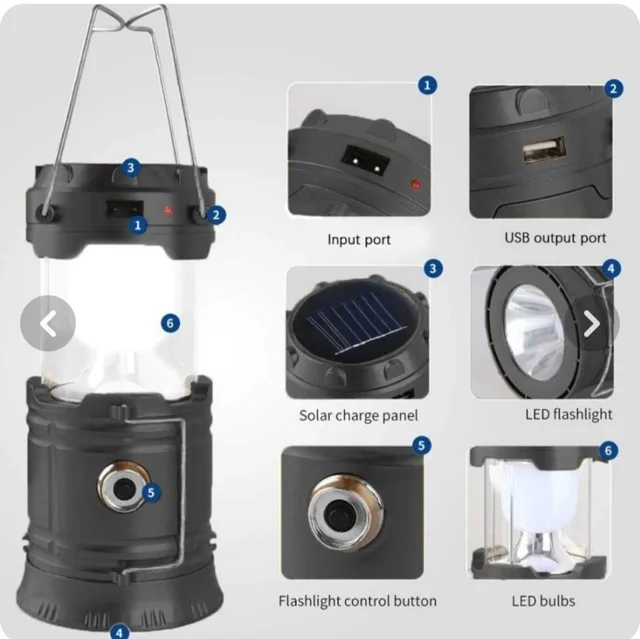 3
1
2
6
5
4

1
Input port

2
USB output port

3
Solar charge panel

4
LED flashlight

5
Flashlight control button

6
LED bulbs